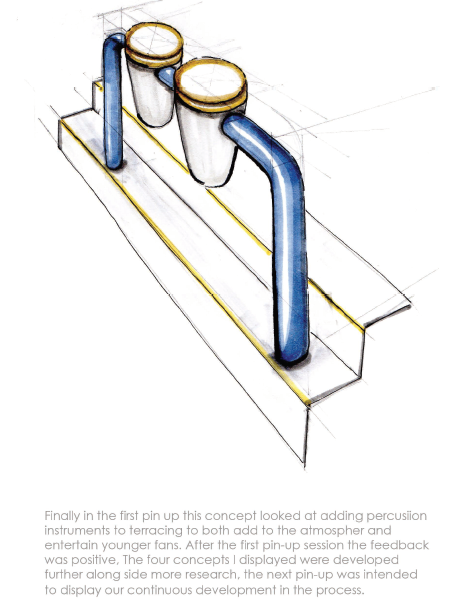 Finally in the first pin up this concept looked at adding percusiion instruments to terracing to both add to the atmospher and entertain younger fans. After the first pin-up session the feedback was positive, The four concepts I displayed were developed further along side more research, the next pin-up was intended to display our continuous development in the process.